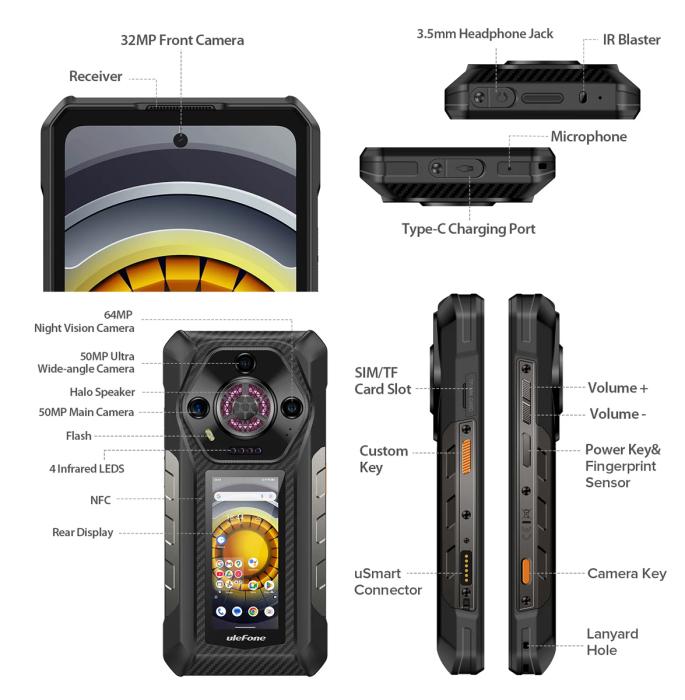 32MP Front Camera

Receiver

3.5mm Headphone Jack

IR Blaster

Microphone

Type-C Charging Port

64MP
Night Vision Camera

50MP Ultra
Wide-angle Camera

Halo Speaker

50MP Main Camera

Flash

4 Infrared LEDS

NFC

Rear Display

ulefone

SIM/TF
Card Slot

Custom
Key

uSmart
Connector

Volume +

Volume -

Power Key&
Fingerprint
Sensor

Camera Key

Lanyard
Hole