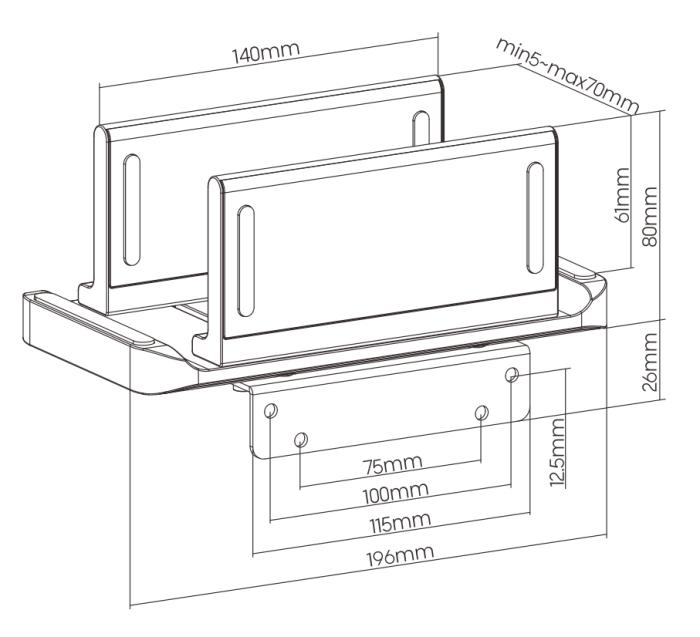 140mm
min5~max70mm
61mm
80mm
26mm
12.5mm
75mm
100mm
115mm
196mm