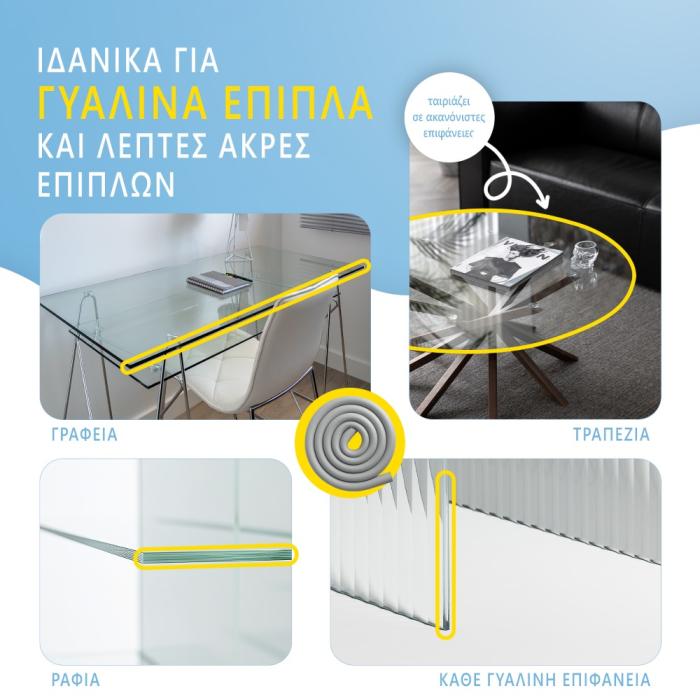 ΙΔΑΝΙΚΑ ΓΙΑ
ΓΥΑΛΙΝΑ ΕΠΙΠΛΑ
ΚΑΙ ΛΕΠΤΕΣ ΑΚΡΕΣ
ΕΠΙΠΛΩΝ

ταιριάζει σε ακανόνιστες επιφάνειες

ΓΡΑΦΕΙΑ

ΤΡΑΠΕΖΙΑ

ΡΑΦΙΑ

ΚΑΘΕ ΓΥΑΛΙΝΗ ΕΠΙΦΑΝΕΙΑ