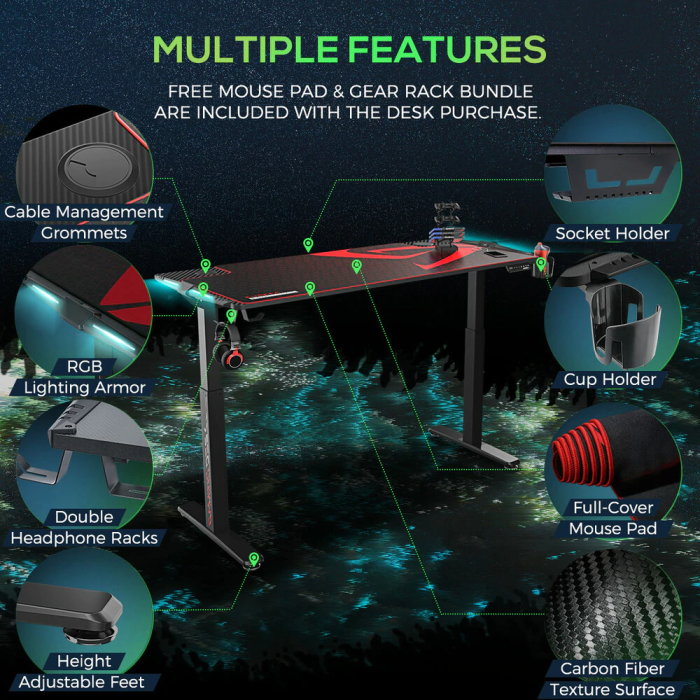 MULTIPLE FEATURES

FREE MOUSE PAD & GEAR RACK BUNDLE ARE INCLUDED WITH THE DESK PURCHASE.

Cable Management Grommets

RGB Lighting Armor

Double Headphone Racks

Height Adjustable Feet

Socket Holder

Cup Holder

Full-Cover Mouse Pad

Carbon Fiber Texture Surface