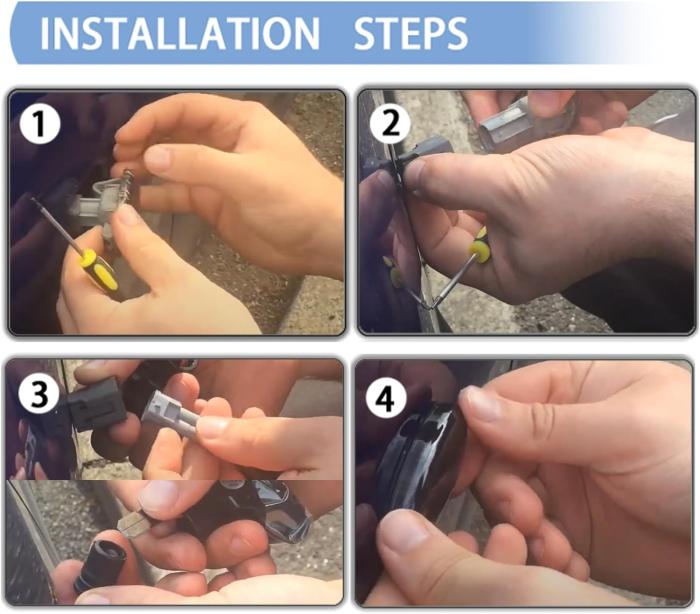 INSTALLATION STEPS

1

2

3

4