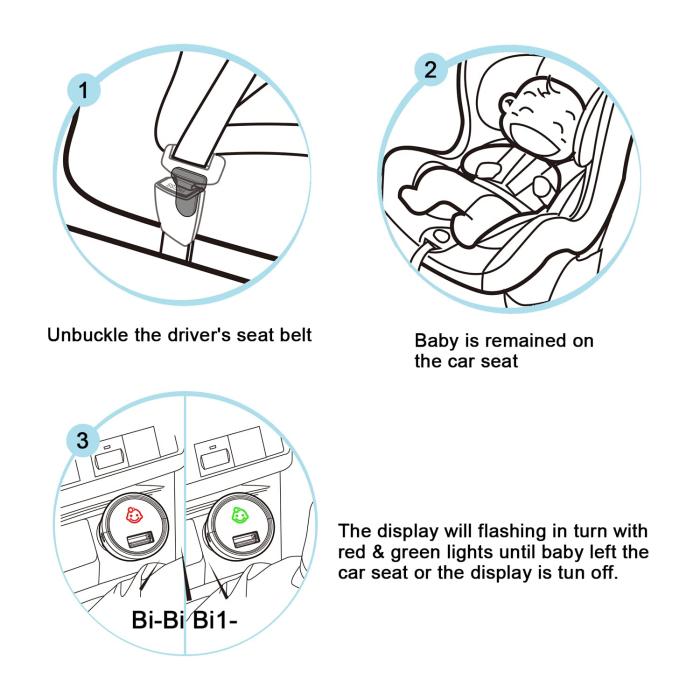 1

Unbuckle the driver's seat belt

2

Baby is remained on the car seat

3

Bi-Bi Bi1-

The display will flashing in turn with red & green lights until baby left the car seat or the display is tun off.