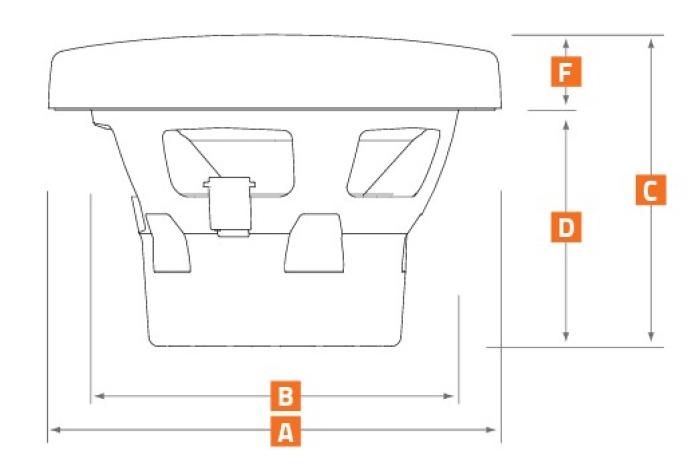 F
C
D
B
A