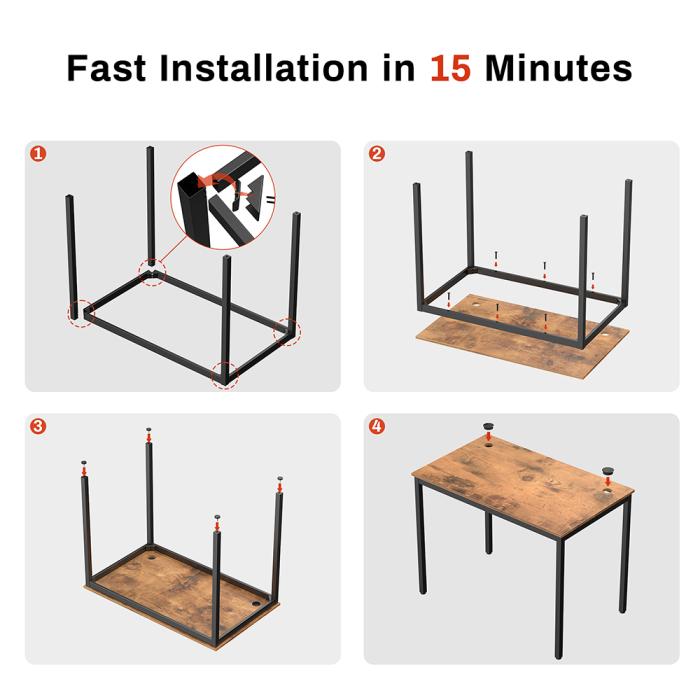 Fast Installation in 15 Minutes

1

2

3

4