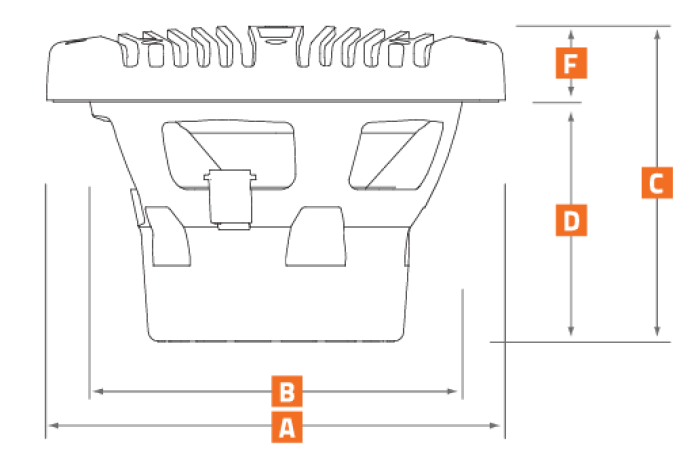 F
C
D
B
A