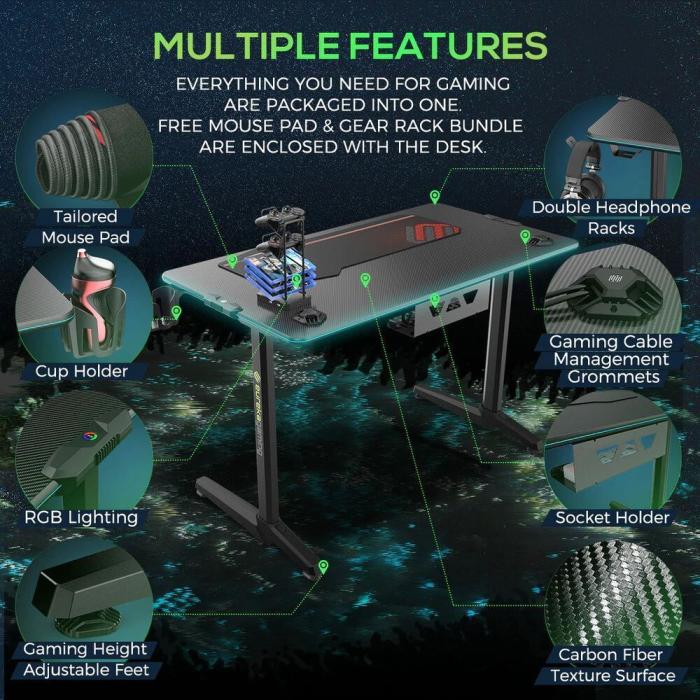 MULTIPLE FEATURES

EVERYTHING YOU NEED FOR GAMING ARE PACKAGED INTO ONE. FREE MOUSE PAD & GEAR RACK BUNDLE ARE ENCLOSED WITH THE DESK.

Tailored Mouse Pad

Cup Holder

RGB Lighting

Gaming Height Adjustable Feet

Double Headphone Racks

Gaming Cable Management Grommets

Socket Holder

Carbon Fiber Texture Surface

EUREKA ERGONOMIC