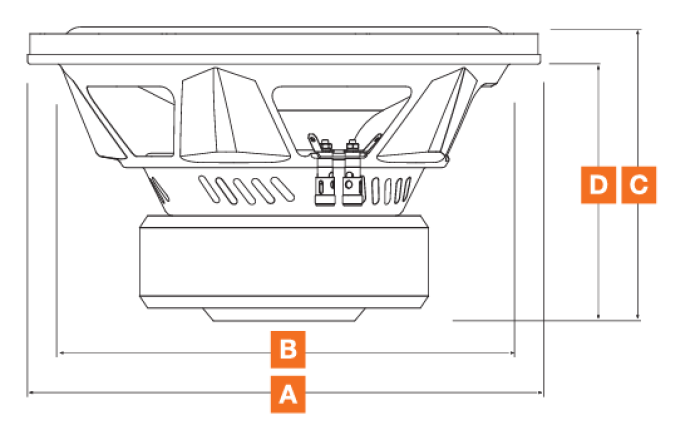 D C
B
A